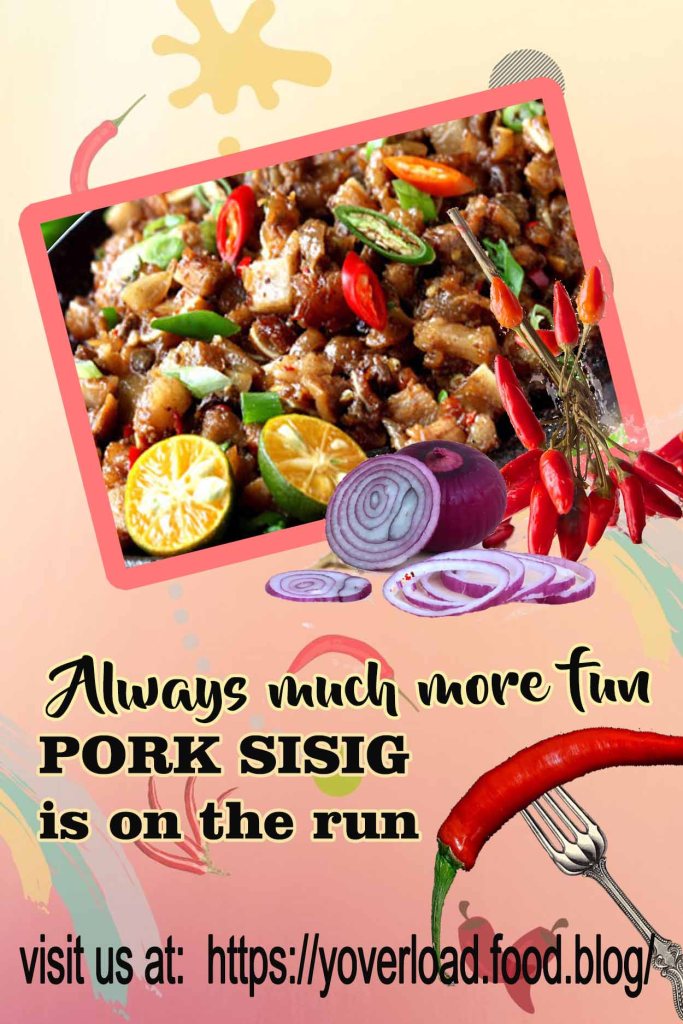 Always much more fun
PORK SISIG
is on the run

visit us at: https://yoverload.food.blog/